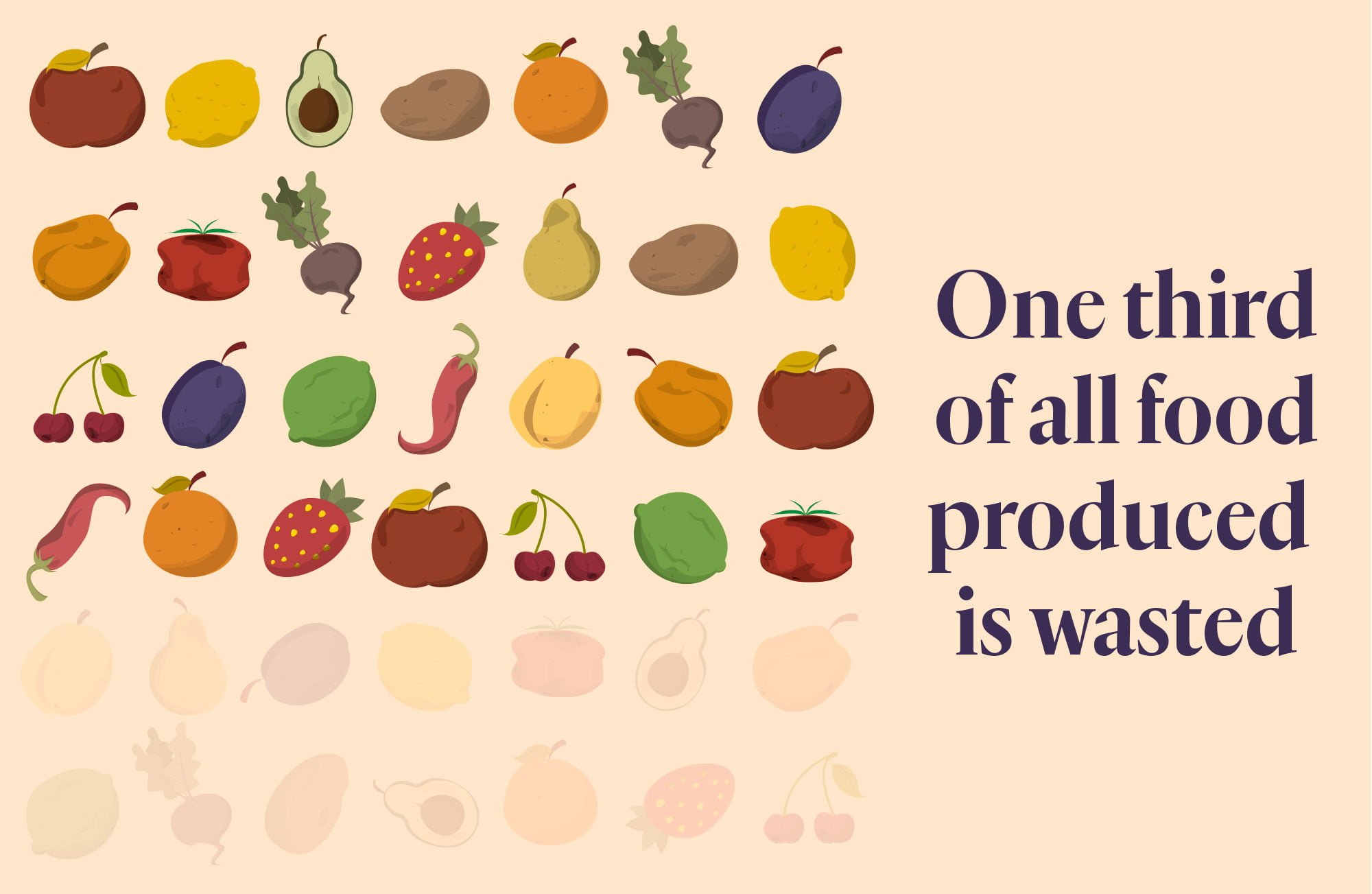 One third of all food produced is wasted